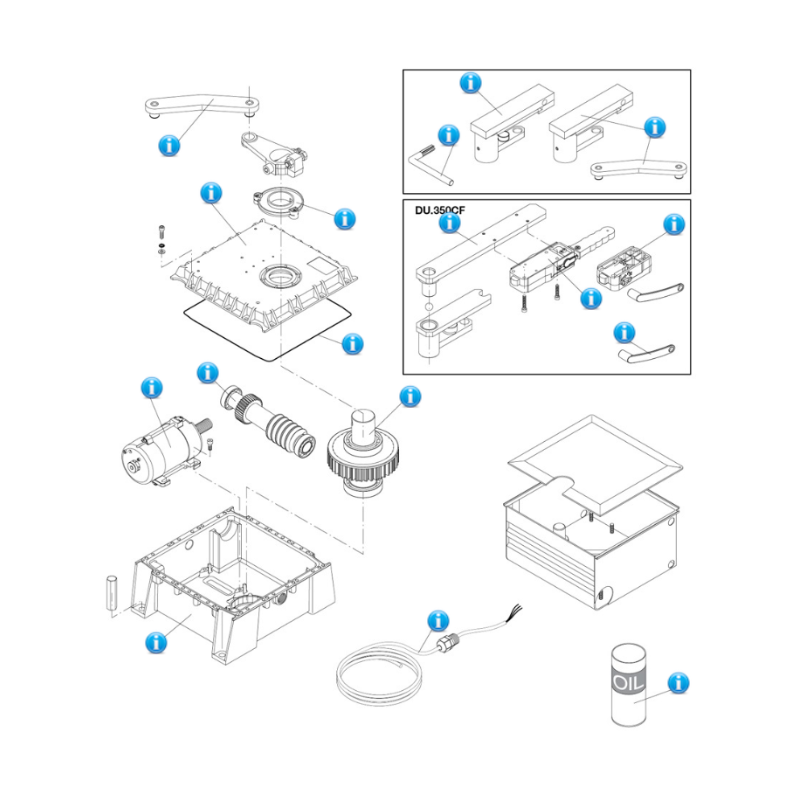 DU.350CF

OIL