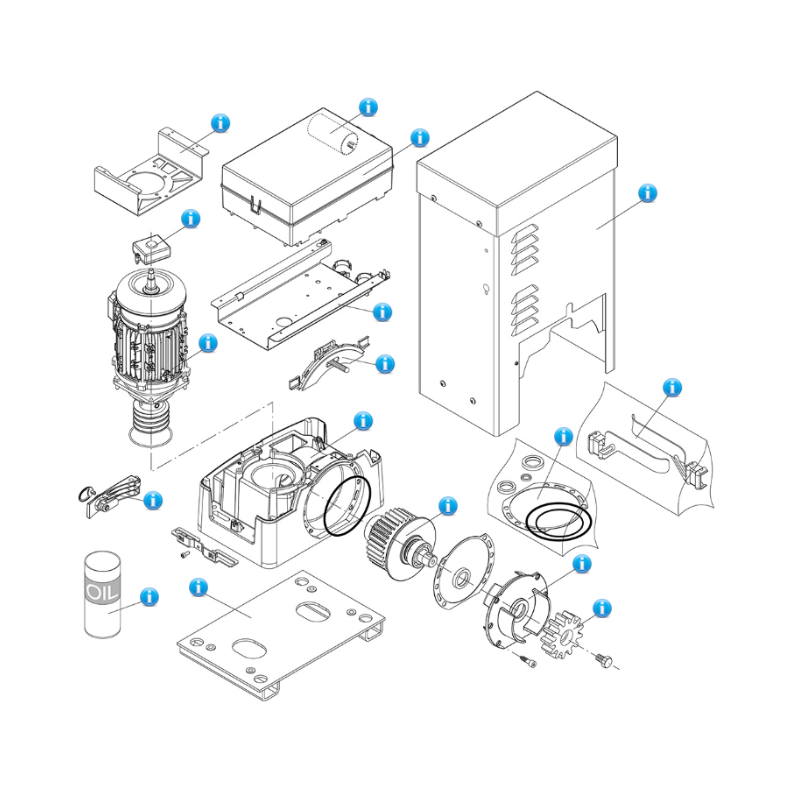 OIL